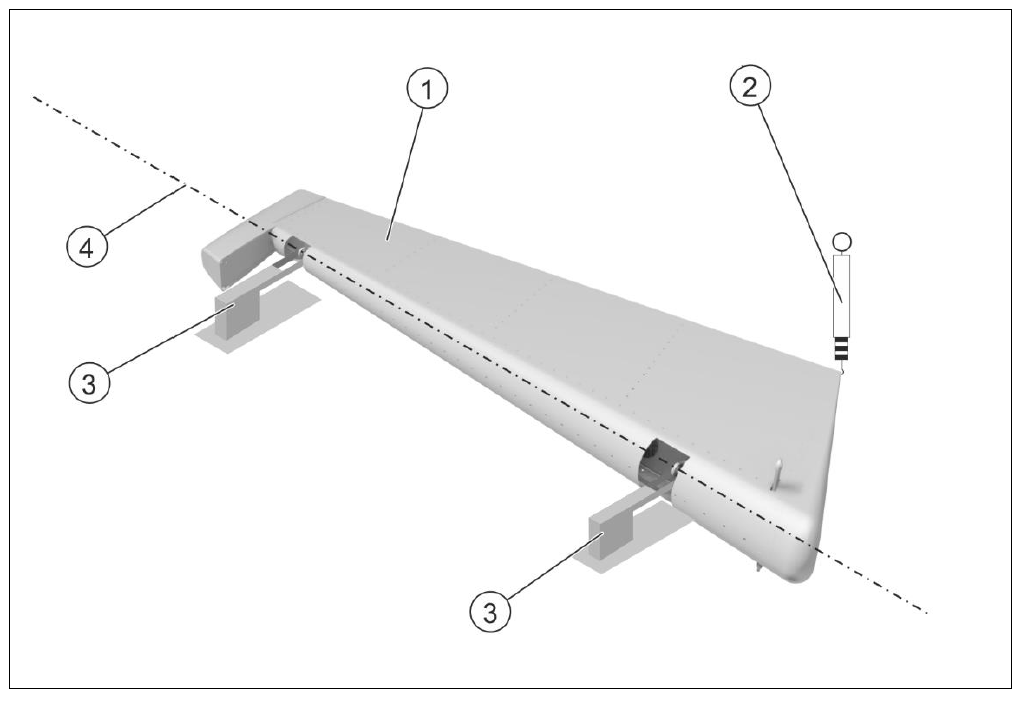 1
2
4
3
3